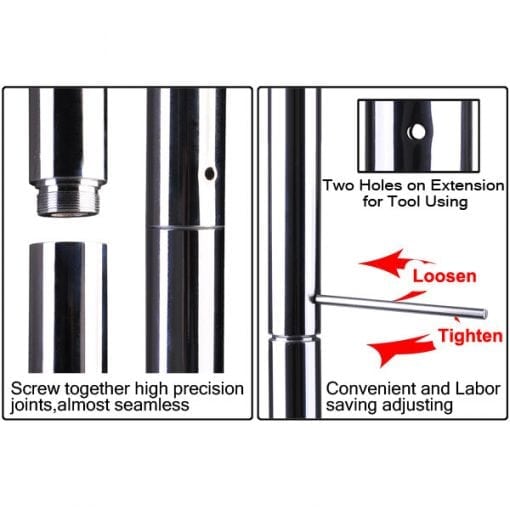 Screw together high precision joints,almost seamless

Two Holes on Extension for Tool Using

Loosen

Tighten

Convenient and Labor saving adjusting