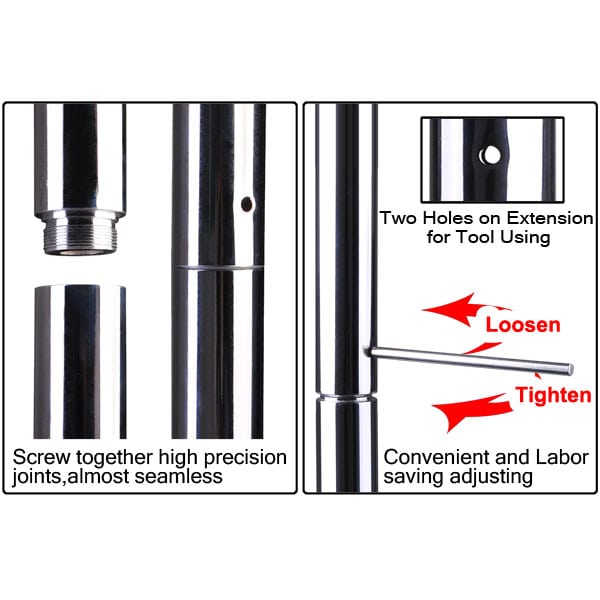 Screw together high precision joints,almost seamless

Two Holes on Extension for Tool Using

Loosen

Tighten

Convenient and Labor saving adjusting